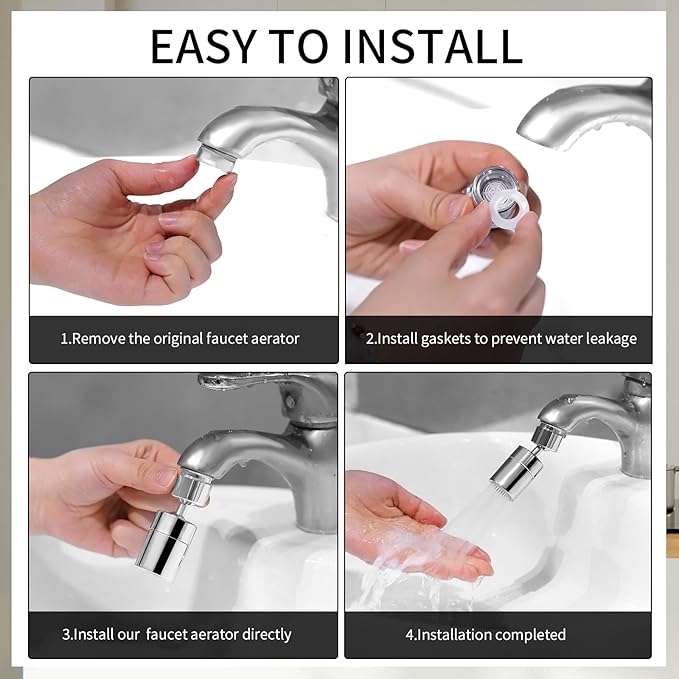 EASY TO INSTALL

1.Remove the original faucet aerator

2.Install gaskets to prevent water leakage

3.Install our faucet aerator directly

4.Installation completed