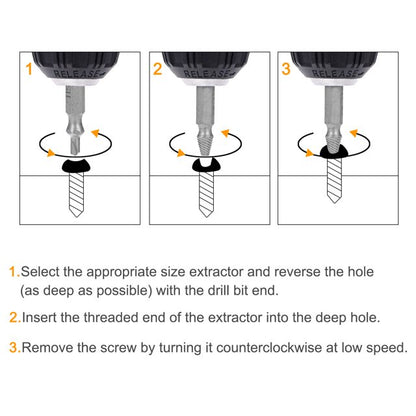 1

RELEASE

2

RELEASE

3

RELEASE

1.Select the appropriate size extractor and reverse the hole (as deep as possible) with the drill bit end.

2.Insert the threaded end of the extractor into the deep hole.

3.Remove the screw by turning it counterclockwise at low speed.