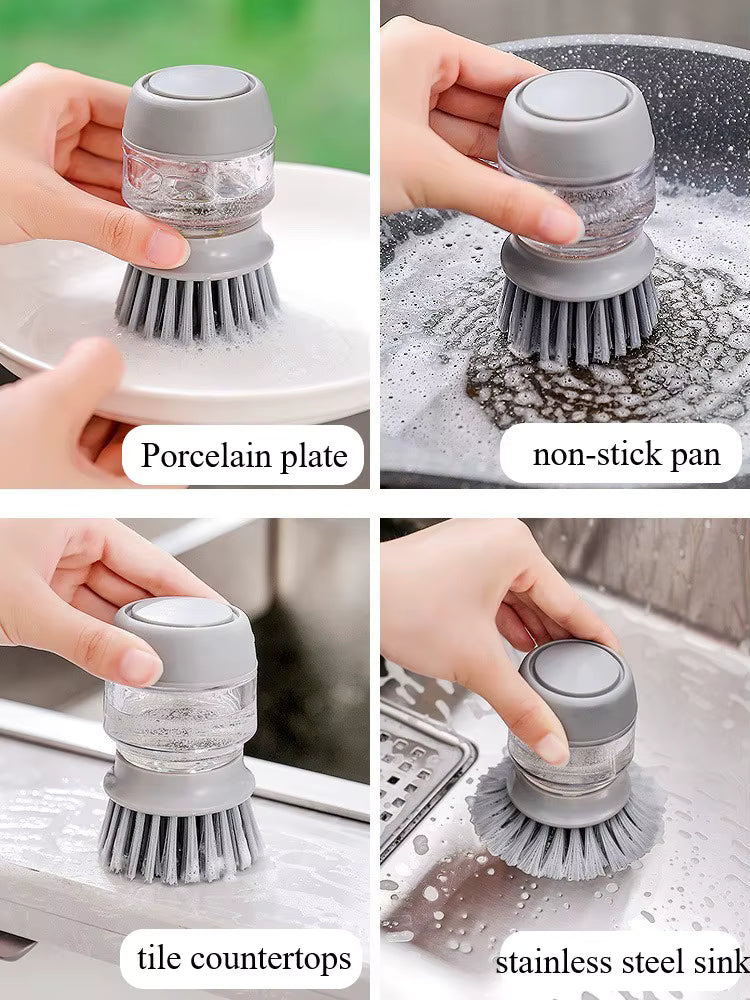 Porcelain plate

non-stick pan

tile countertops

stainless steel sink